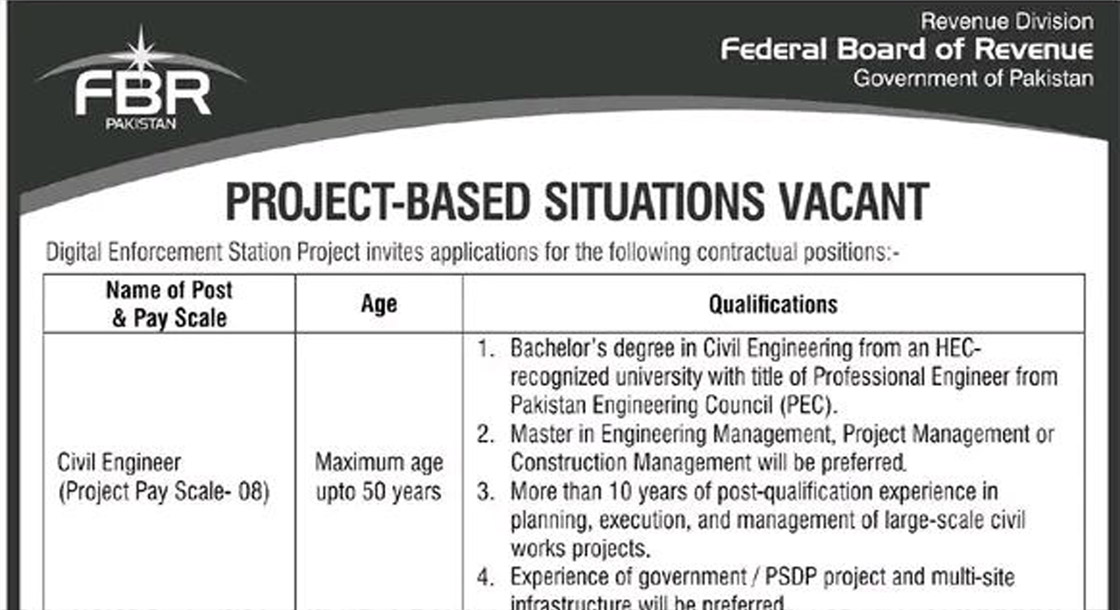 FBR
PAKISTAN

Revenue Division
Federal Board of Revenue
Government of Pakistan

PROJECT-BASED SITUATIONS VACANT

Digital Enforcement Station Project invites applications for the following contractual positions:-

| Name of Post & Pay Scale | Age | Qualifications |
|---|---|---|
| Civil Engineer (Project Pay Scale- 08) | Maximum age upto 50 years | 1. Bachelor's degree in Civil Engineering from an HEC-recognized university with title of Professional Engineer from Pakistan Engineering Council (PEC). 2. Master in Engineering Management, Project Management or Construction Management will be preferred. 3. More than 10 years of post-qualification experience in planning, execution, and management of large-scale civil works projects. 4. Experience of government / PSDP project and multi-site infrastructure will be preferred. |